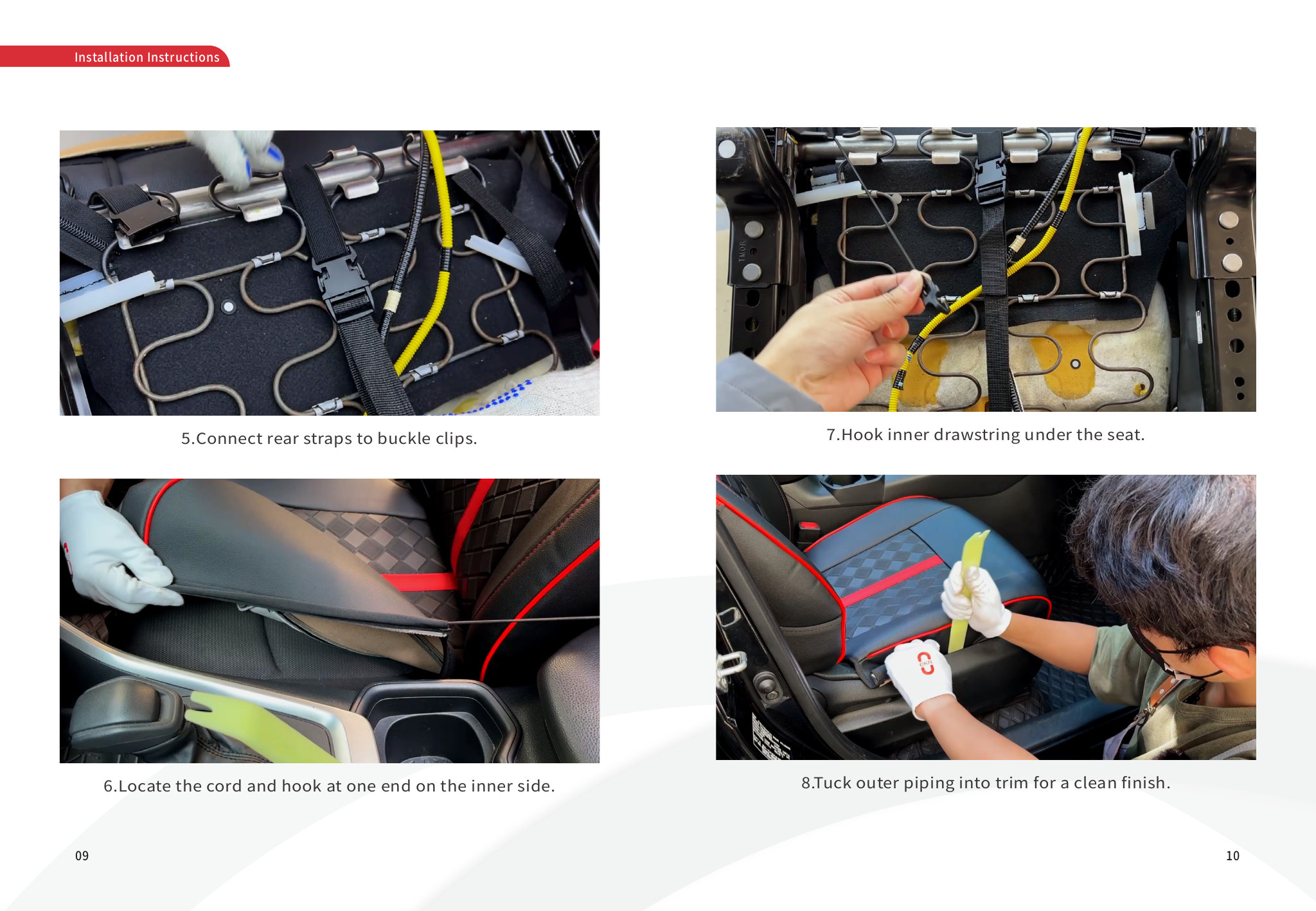 Installation Instructions

5.Connect rear straps to buckle clips.

6.Locate the cord and hook at one end on the inner side.

09

7.Hook inner drawstring under the seat.

8.Tuck outer piping into trim for a clean finish.

10