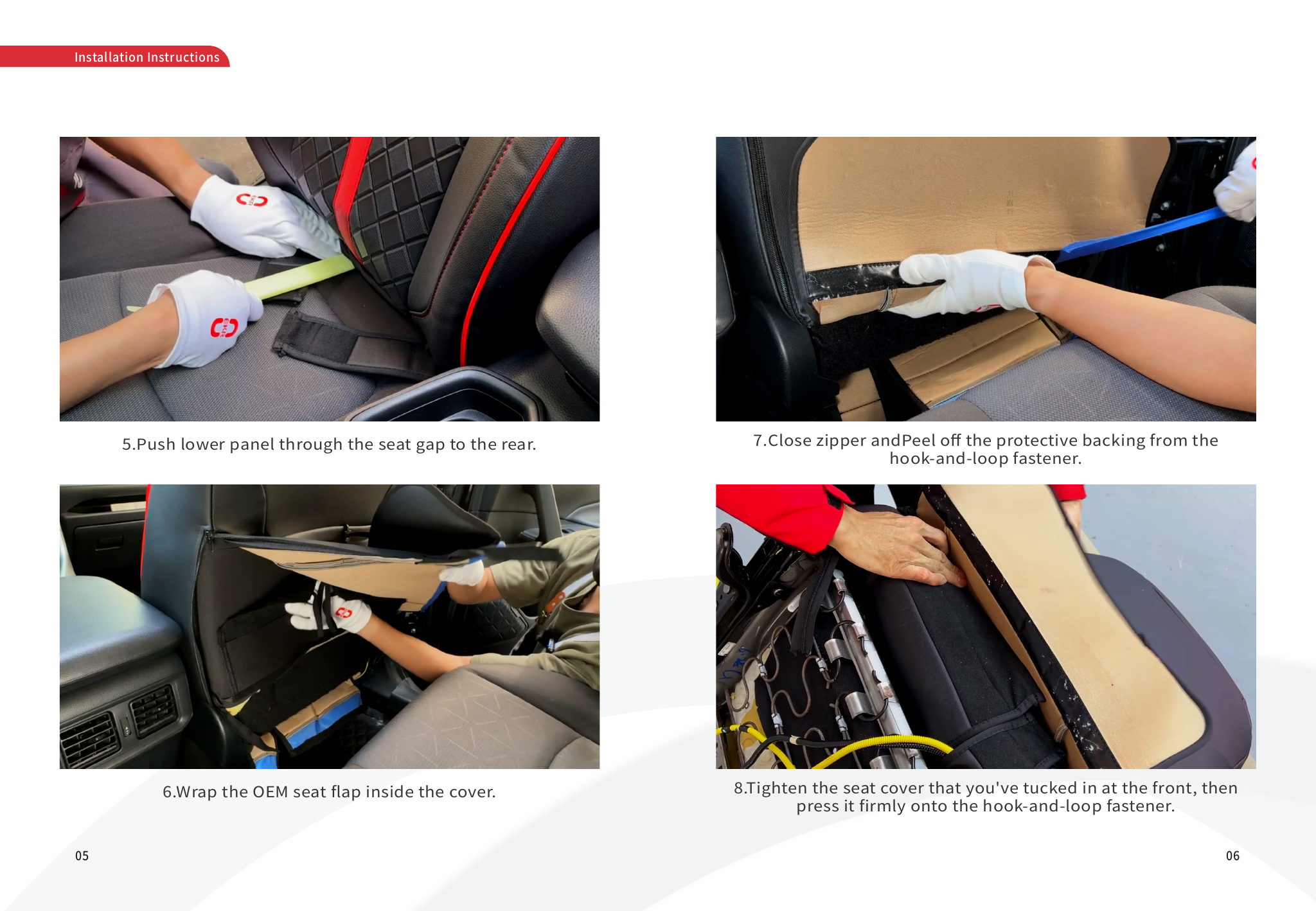 Installation Instructions

5.Push lower panel through the seat gap to the rear.

6.Wrap the OEM seat flap inside the cover.

05

7.Close zipper andPeel off the protective backing from the hook-and-loop fastener.

8.Tighten the seat cover that you've tucked in at the front, then press it firmly onto the hook-and-loop fastener.

06