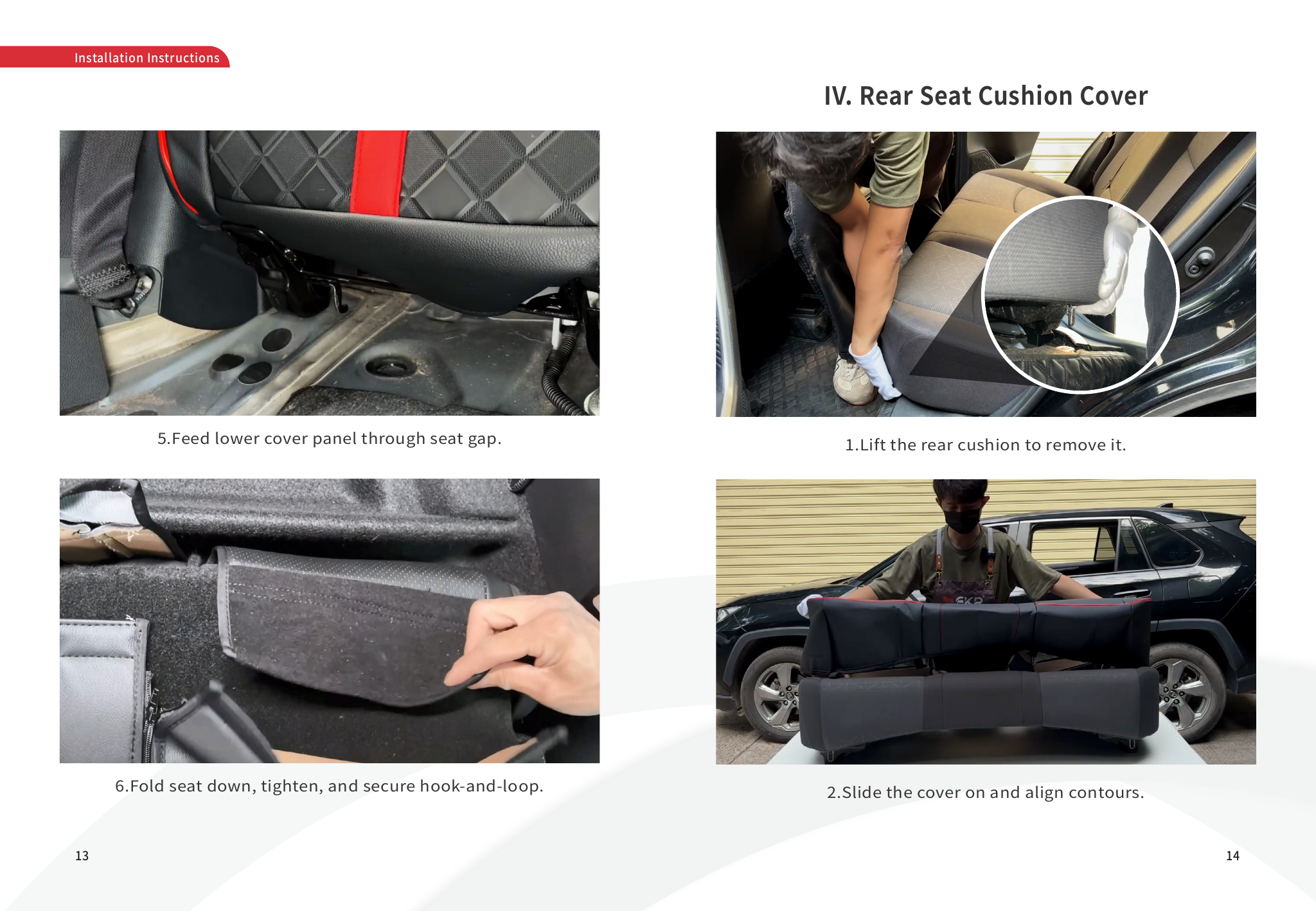 Installation Instructions

5.Feed lower cover panel through seat gap.

6.Fold seat down, tighten, and secure hook-and-loop.

13

IV. Rear Seat Cushion Cover

1.Lift the rear cushion to remove it.

2.Slide the cover on and align contours.

14