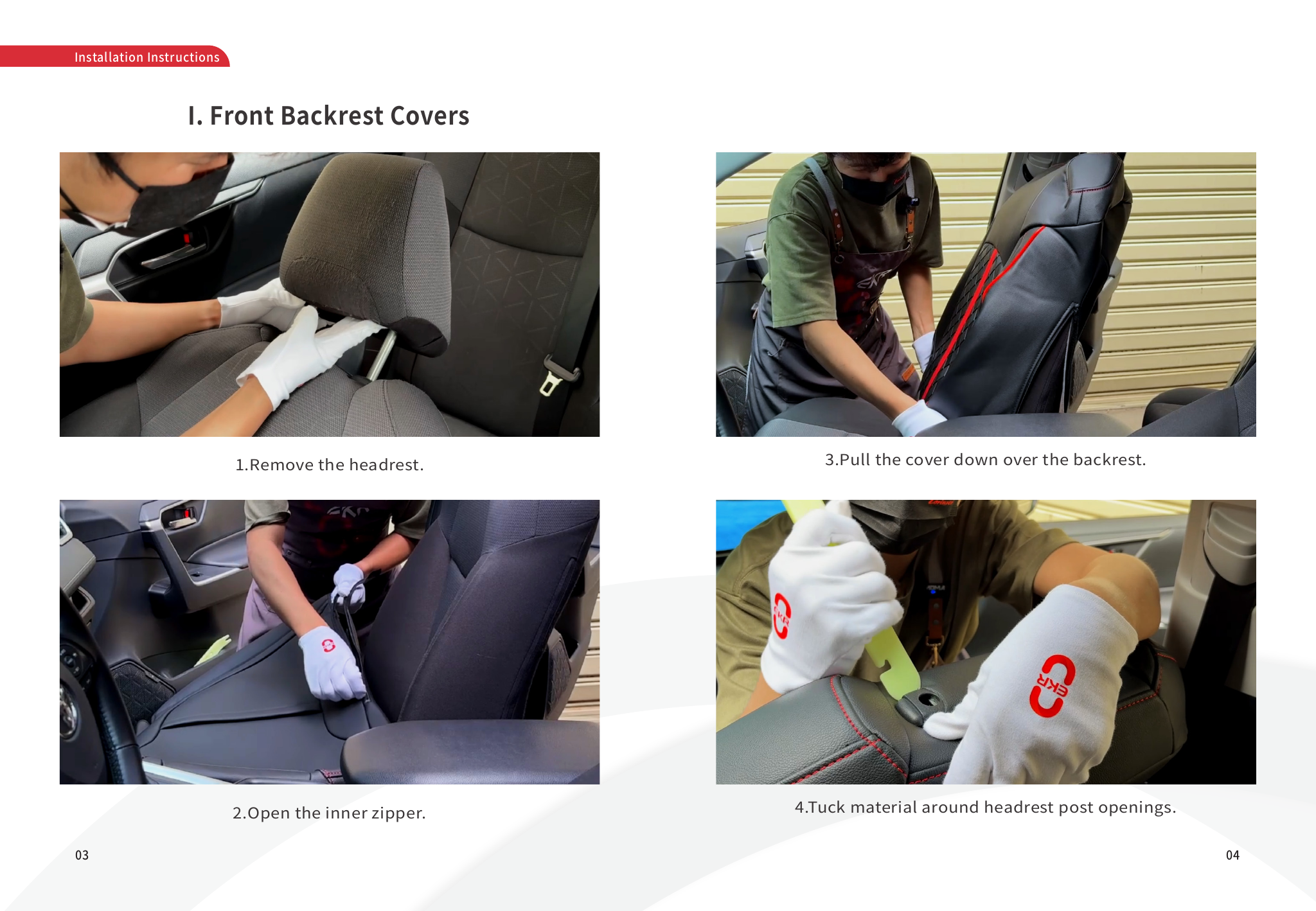 Installation Instructions

I. Front Backrest Covers

1.Remove the headrest.

2.Open the inner zipper.

03

3.Pull the cover down over the backrest.

4.Tuck material around headrest post openings.

04